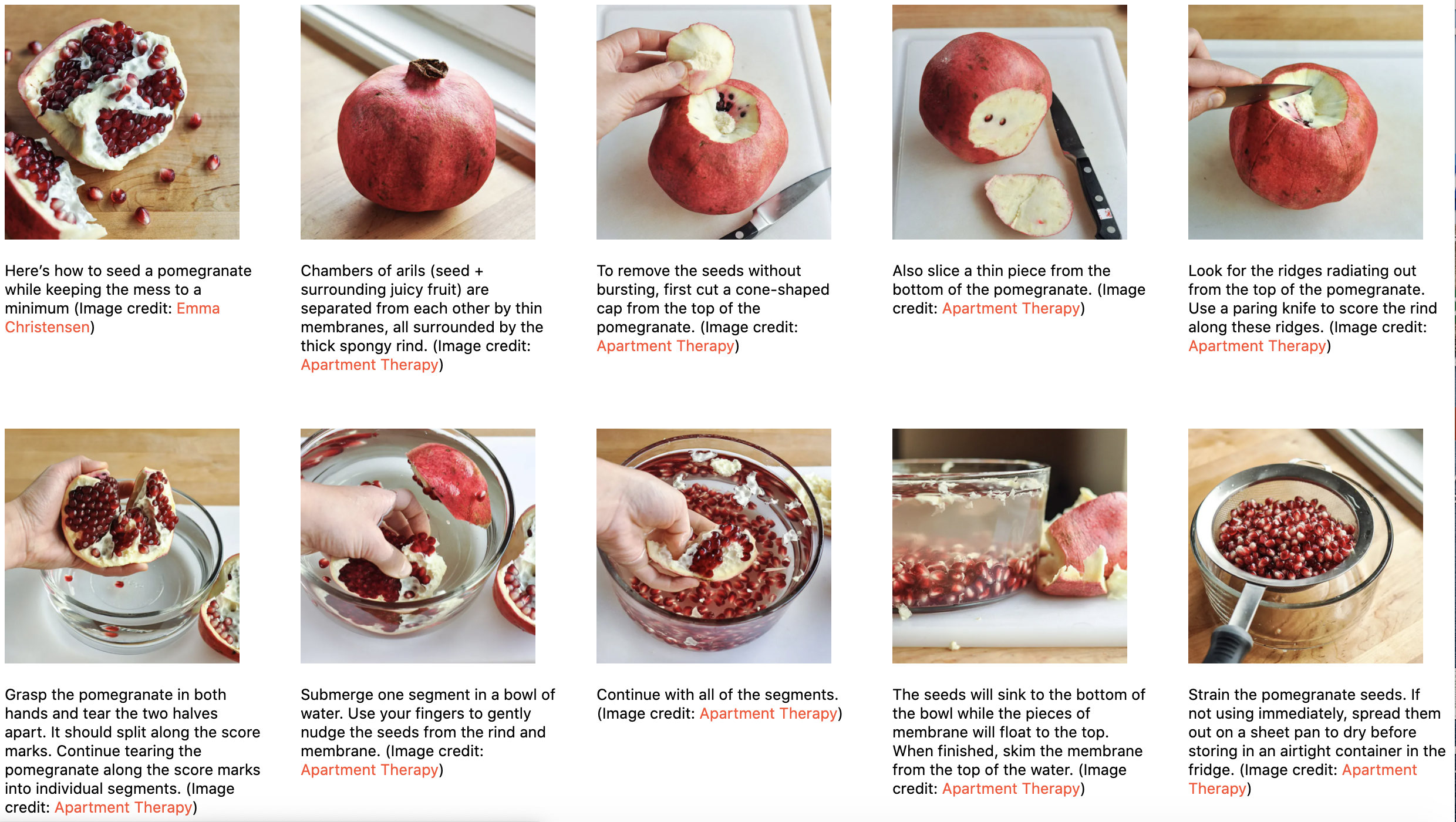 Here's how to seed a pomegranate while keeping the mess to a minimum (Image credit: Emma Christensen)

Chambers of arils (seed + surrounding juicy fruit) are separated from each other by thin membranes, all surrounded by the thick spongy rind. (Image credit: Apartment Therapy)

To remove the seeds without bursting, first cut a cone-shaped cap from the top of the pomegranate. (Image credit: Apartment Therapy)

Also slice a thin piece from the bottom of the pomegranate. (Image credit: Apartment Therapy)

Look for the ridges radiating out from the top of the pomegranate. Use a paring knife to score the rind along these ridges. (Image credit: Apartment Therapy)

Grasp the pomegranate in both hands and tear the two halves apart. It should split along the score marks. Continue tearing the pomegranate along the score marks into individual segments. (Image credit: Apartment Therapy)

Submerge one segment in a bowl of water. Use your fingers to gently nudge the seeds from the rind and membrane. (Image credit: Apartment Therapy)

Continue with all of the segments. (Image credit: Apartment Therapy)

The seeds will sink to the bottom of the bowl while the pieces of membrane will float to the top. When finished, skim the membrane from the top of the water. (Image credit: Apartment Therapy)

Strain the pomegranate seeds. If not using immediately, spread them out on a sheet pan to dry before storing in an airtight container in the fridge. (Image credit: Apartment Therapy)